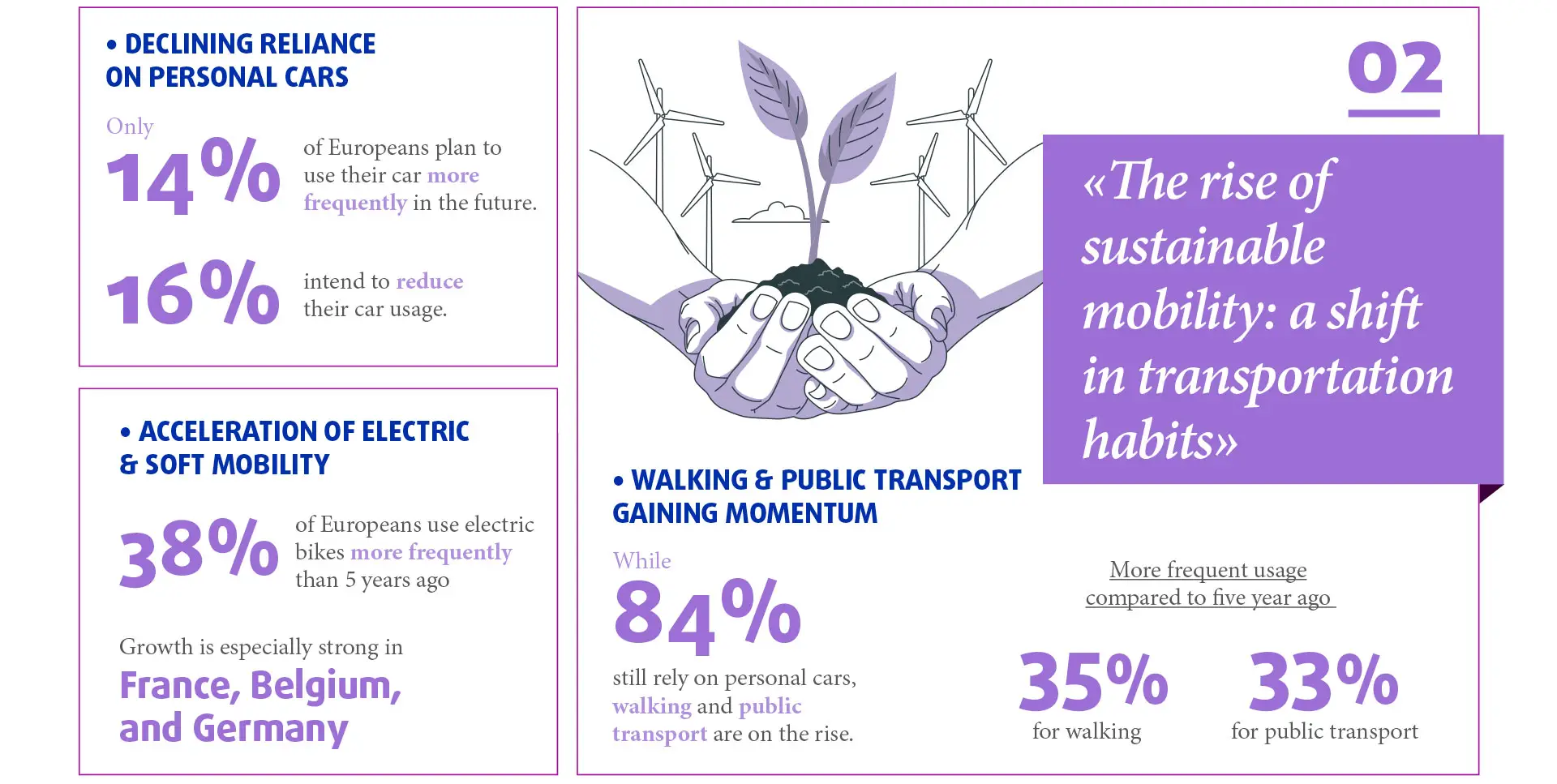 • DECLINING RELIANCE ON PERSONAL CARS

Only
14%
of Europeans plan to use their car more frequently in the future.

16%
intend to reduce their car usage.

• ACCELERATION OF ELECTRIC & SOFT MOBILITY

38%
of Europeans use electric bikes more frequently than 5 years ago

Growth is especially strong in
France, Belgium, and Germany

02

«The rise of sustainable mobility: a shift in transportation habits»

• WALKING & PUBLIC TRANSPORT GAINING MOMENTUM

While
84%
still rely on personal cars, walking and public transport are on the rise.

More frequent usage compared to five year ago

35%
for walking

33%
for public transport