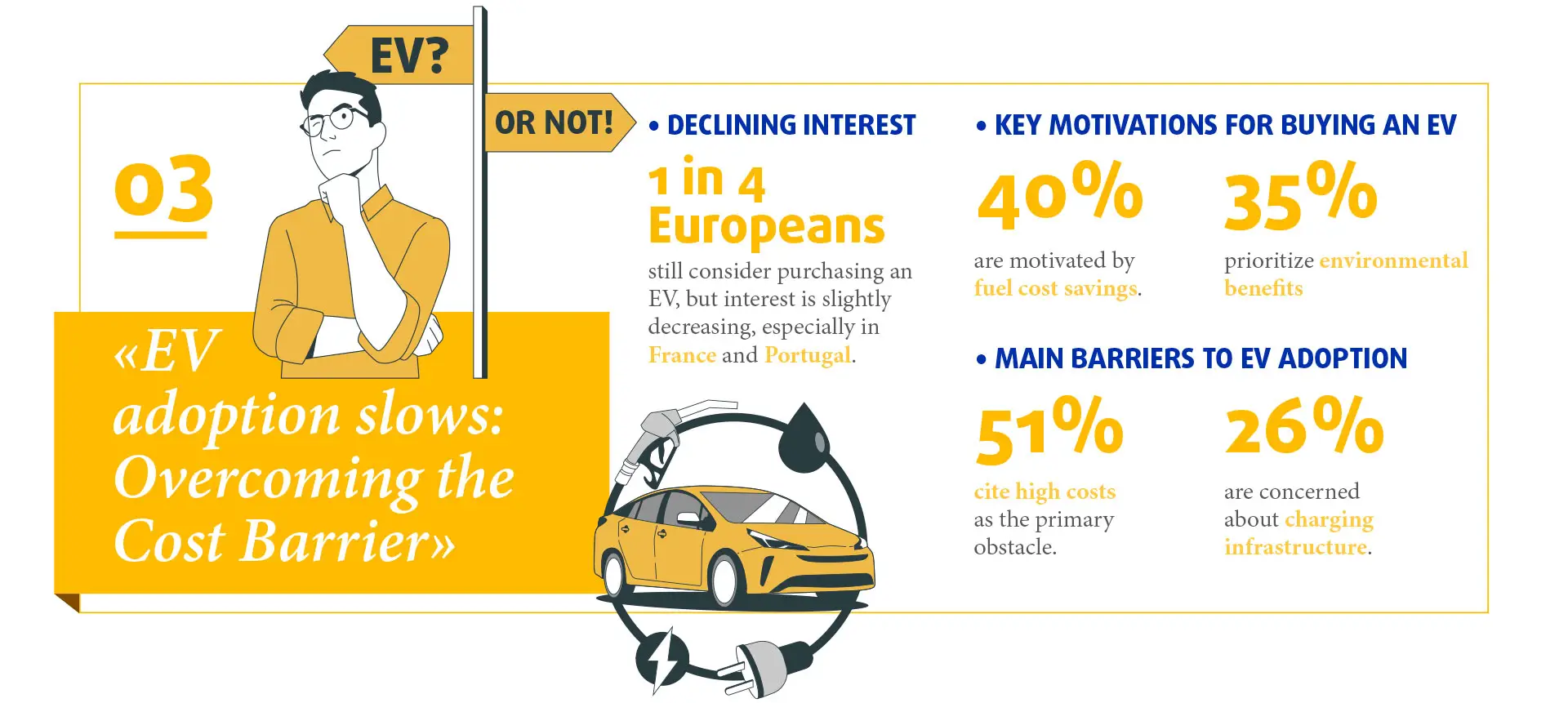 EV?

OR NOT!

03

«EV adoption slows: Overcoming the Cost Barrier»

• DECLINING INTEREST

1 in 4 Europeans

still consider purchasing an EV, but interest is slightly decreasing, especially in France and Portugal.

• KEY MOTIVATIONS FOR BUYING AN EV

40%

are motivated by fuel cost savings.

35%

prioritize environmental benefits

• MAIN BARRIERS TO EV ADOPTION

51%

cite high costs as the primary obstacle.

26%

are concerned about charging infrastructure.